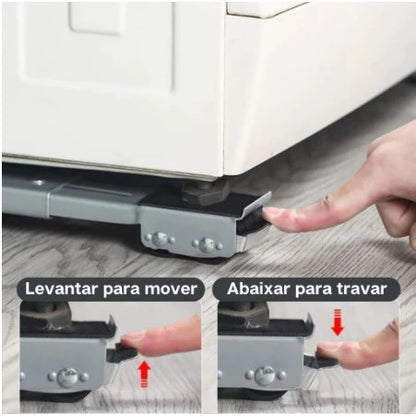 Levantar para mover

Abaixar para travar