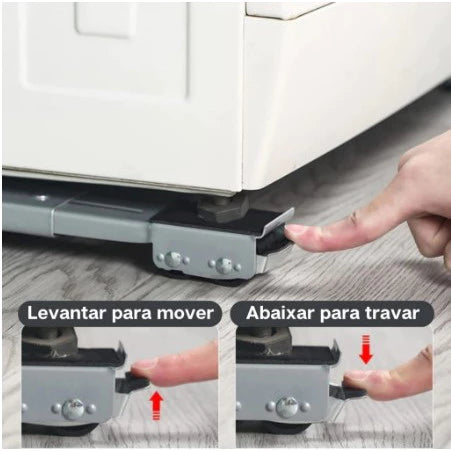 Levantar para mover

Abaixar para travar